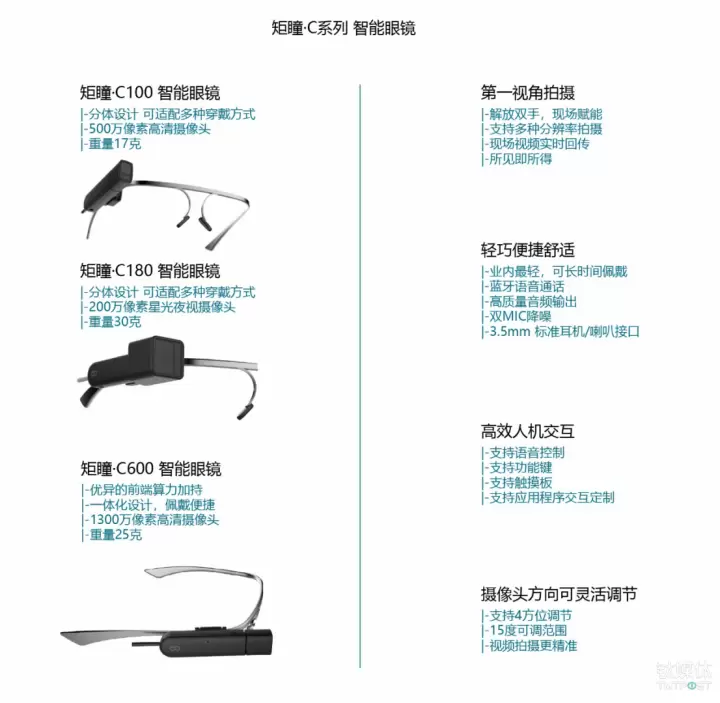 矩瞳·C系列 智能眼镜

矩瞳·C100 智能眼镜
|-分体设计 可适配多种穿戴方式
|-500万像素高清摄像头
|-重量17克

矩瞳·C180 智能眼镜
|-分体设计 可适配多种穿戴方式
|-200万像素星光夜视摄像头
|-重量30克

矩瞳·C600 智能眼镜
|-优异的前端算力加持
|-一体化设计，佩戴便捷
|-1300万像素高清摄像头
|-重量25克

第一视角拍摄
|-解放双手，现场赋能
|-支持多种分辨率拍摄
|-现场视频实时回传
|-所见即所得

轻巧便捷舒适
|-业内最轻，可长时间佩戴
|-蓝牙语音通话
|-高质量音频输出
|-双MIC降噪
|-3.5mm 标准耳机/喇叭接口

高效人机交互
|-支持语音控制
|-支持功能键
|-支持触摸板
|-支持应用程序交互定制

摄像头方向可灵活调节
|-支持4方位调节
|-15度可调范围
|-视频拍摄更精准

钛媒体
TMTPOST