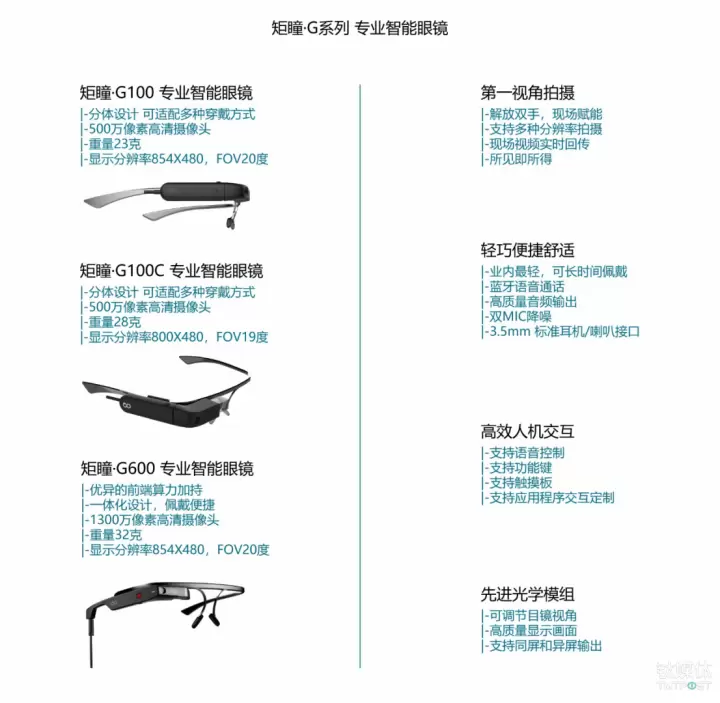 矩瞳·G系列 专业智能眼镜

矩瞳·G100 专业智能眼镜
|-分体设计 可适配多种穿戴方式
|-500万像素高清摄像头
|-重量23克
|-显示分辨率854X480，FOV20度

矩瞳·G100C 专业智能眼镜
|-分体设计 可适配多种穿戴方式
|-500万像素高清摄像头
|-重量28克
|-显示分辨率800X480，FOV19度

矩瞳·G600 专业智能眼镜
|-优异的前端算力加持
|-一体化设计，佩戴便捷
|-1300万像素高清摄像头
|-重量32克
|-显示分辨率854X480，FOV20度

第一视角拍摄
|-解放双手，现场赋能
|-支持多种分辨率拍摄
|-现场视频实时回传
|-所见即所得

轻巧便捷舒适
|-业内最轻，可长时间佩戴
|-蓝牙语音通话
|-高质量音频输出
|-双MIC降噪
|-3.5mm 标准耳机/喇叭接口

高效人机交互
|-支持语音控制
|-支持功能键
|-支持触摸板
|-支持应用程序交互定制

先进光学模组
|-可调节目镜视角
|-高质量显示画面
|-支持同屏和异屏输出

钛媒体
TMTPOST