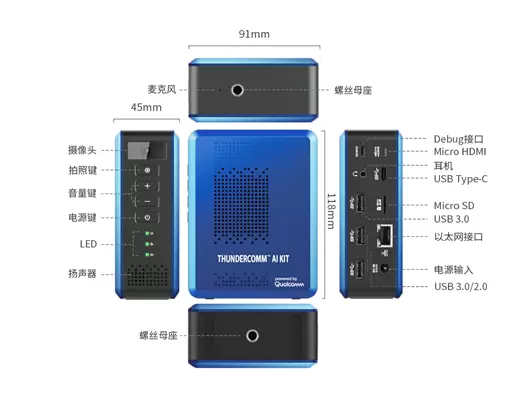 91mm

麦克风

螺丝母座

45mm

摄像头

拍照键

音量键

电源键

LED

扬声器

THUNDERCOMM™ AI KIT

powered by Qualcomm

118mm

Debug接口

Micro HDMI

耳机

USB Type-C

Micro SD

USB 3.0

以太网接口

电源输入

USB 3.0/2.0

螺丝母座