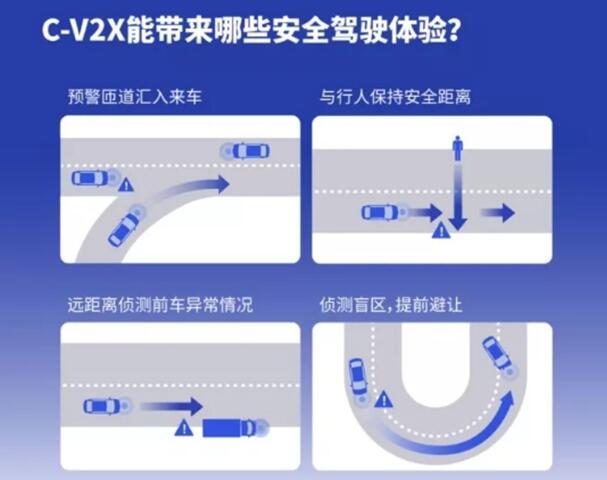 C-V2X能带来哪些安全驾驶体验?

预警匝道汇入来车

与行人保持安全距离

远距离侦测前车异常情况

侦测盲区，提前避让