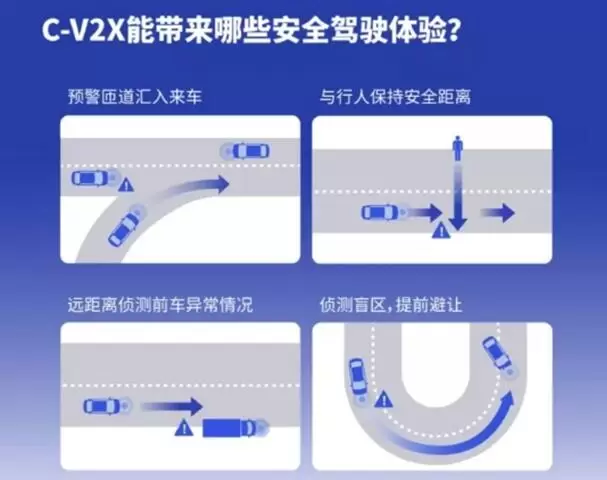 C-V2X能带来哪些安全驾驶体验?

预警匝道汇入来车

与行人保持安全距离

远距离侦测前车异常情况

侦测盲区，提前避让