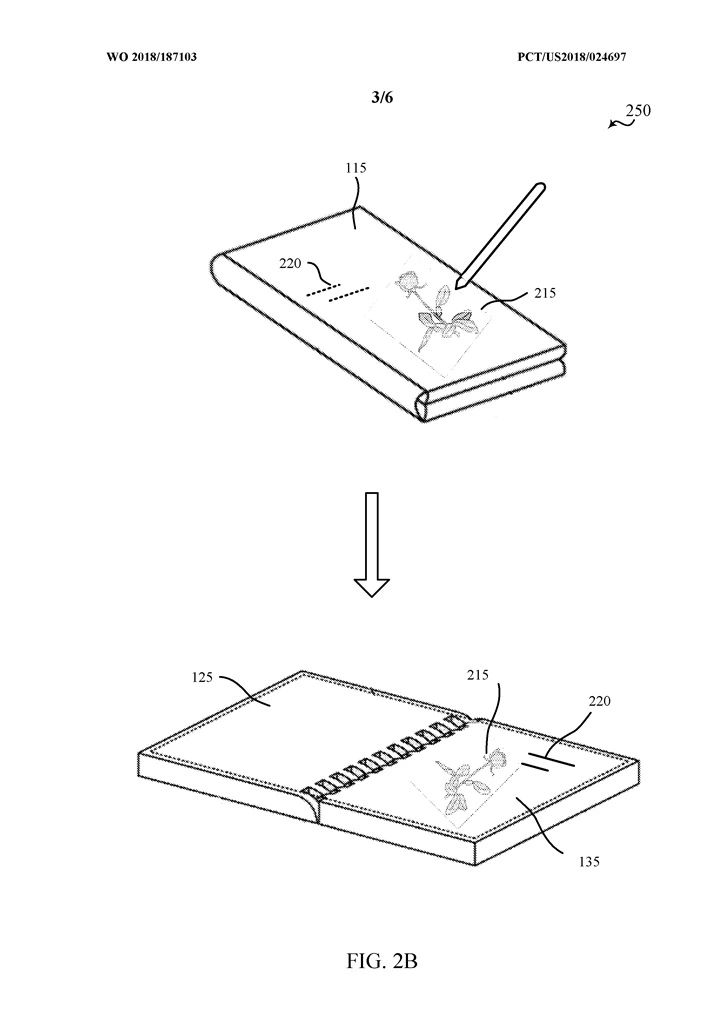 WO 2018/187103

PCT/US2018/024697

3/6

250

115

220

215

125

215

220

135

FIG. 2B