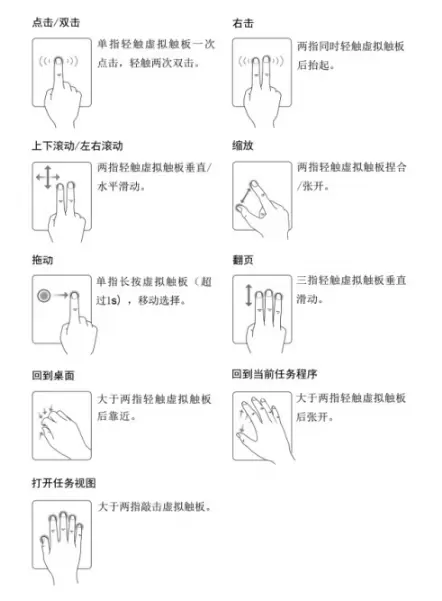 点击/双击

单指轻触虚拟触板一次点击，轻触两次双击。

右击

两指同时轻触虚拟触板后抬起。

上下滚动/左右滚动

两指轻触虚拟触板垂直/水平滑动。

缩放

两指轻触虚拟触板捏合/张开。

拖动

单指长按虚拟触板（超过1s），移动选择。

翻页

三指轻触虚拟触板垂直滑动。

回到桌面

大于两指轻触虚拟触板后靠近。

回到当前任务程序

大于两指轻触虚拟触板后张开。

打开任务视图

大于两指敲击虚拟触板。