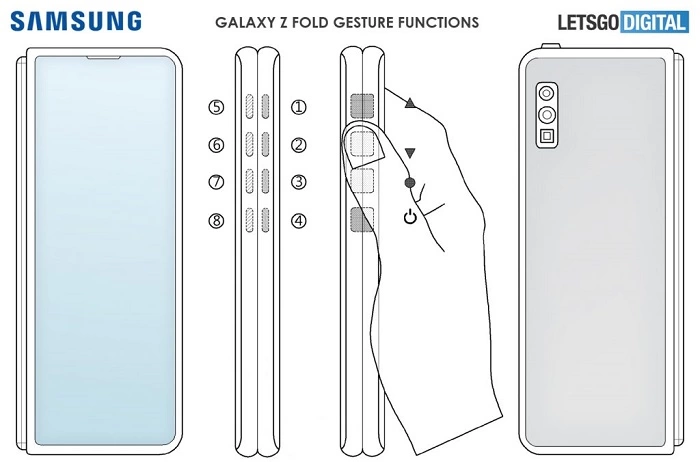 SAMSUNG

GALAXY Z FOLD GESTURE FUNCTIONS

LETSGO DIGITAL

⑤ ①
⑥ ②
⑦ ③
⑧ ④