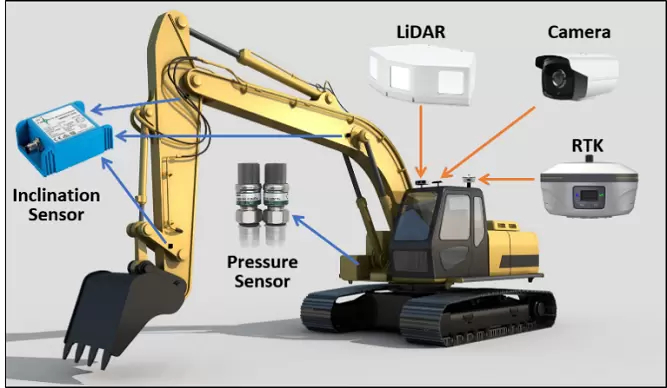 LiDAR

Camera

RTK

Inclination Sensor

Pressure Sensor