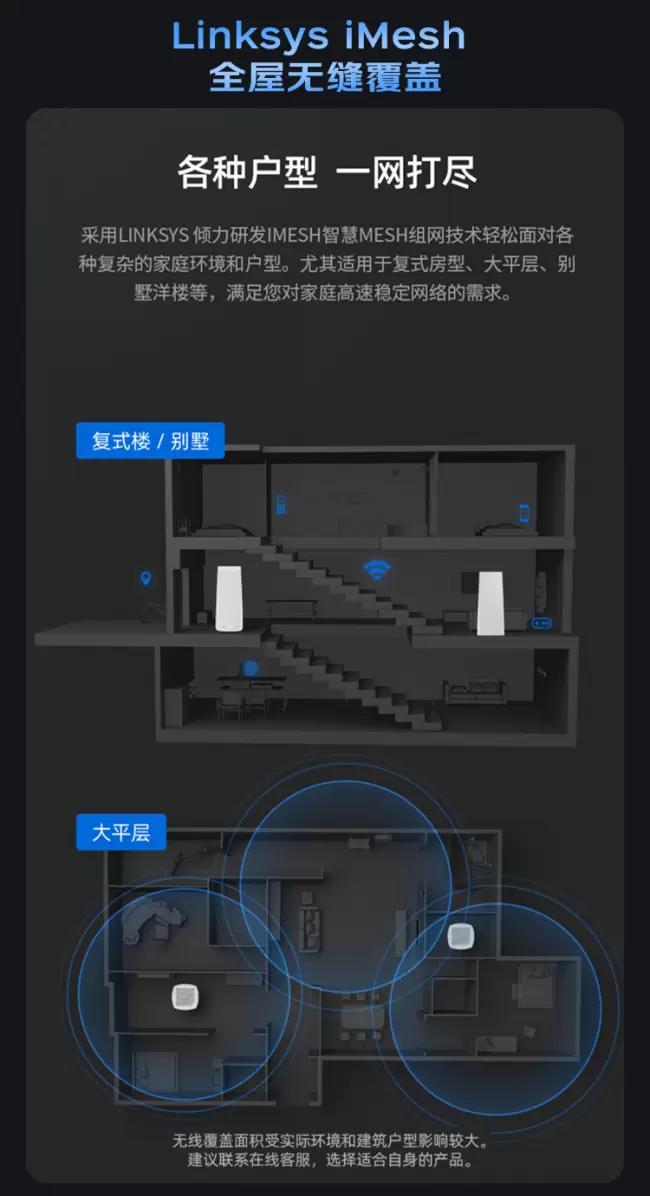 Linksys iMesh
全屋无缝覆盖

各种户型 一网打尽

采用LINKSYS 倾力研发IMESH智慧MESH组网技术轻松面对各种复杂的家庭环境和户型。尤其适用于复式房型、大平层、别墅洋楼等，满足您对家庭高速稳定网络的需求。

复式楼 / 别墅

大平层

无线覆盖面积受实际环境和建筑户型影响较大。
建议联系在线客服，选择适合自身的产品。