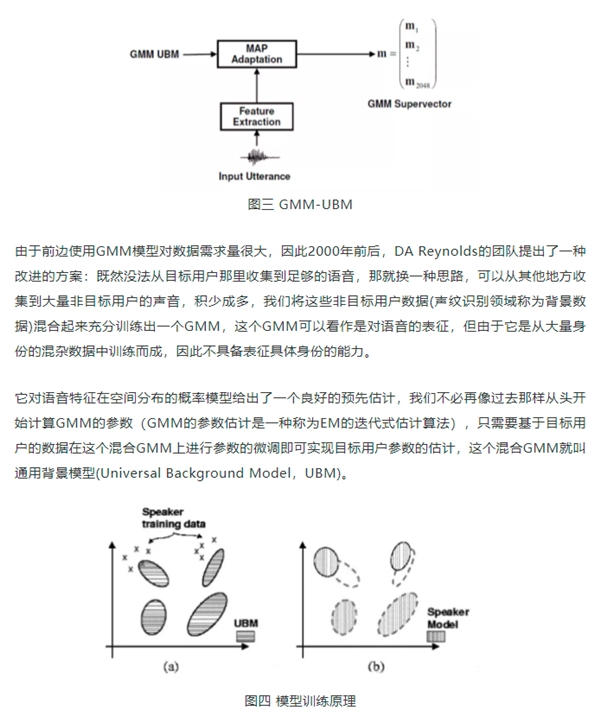 GMM UBM

MAP Adaptation

$\mathbf{m} = \begin{pmatrix} \mathbf{m}_1 \\ \mathbf{m}_2 \\ \vdots \\ \mathbf{m}_{2048} \end{pmatrix}$

GMM Supervector

Feature Extraction

Input Utterance

图三 GMM-UBM

由于前边使用GMM模型对数据需求量很大，因此2000年前后，DA Reynolds的团队提出了一种改进的方案：既然没法从目标用户那里收集到足够的语音，那就换一种思路，可以从其他地方收集到大量非目标用户的声音，积少成多，我们将这些非目标用户数据(声纹识别领域称为背景数据)混合起来充分训练出一个GMM，这个GMM可以看作是对语音的表征，但由于它是从大量身份的混杂数据中训练而成，因此不具备表征具体身份的能力。

它对语音特征在空间分布的概率模型给出了一个良好的预先估计，我们不必再像过去那样从头开始计算GMM的参数（GMM的参数估计是一种称为EM的迭代式估计算法），只需要基于目标用户的数据在这个混合GMM上进行参数的微调即可实现目标用户参数的估计，这个混合GMM就叫通用背景模型(Universal Background Model，UBM)。

Speaker training data

UBM

(a)

Speaker Model

(b)

图四 模型训练原理