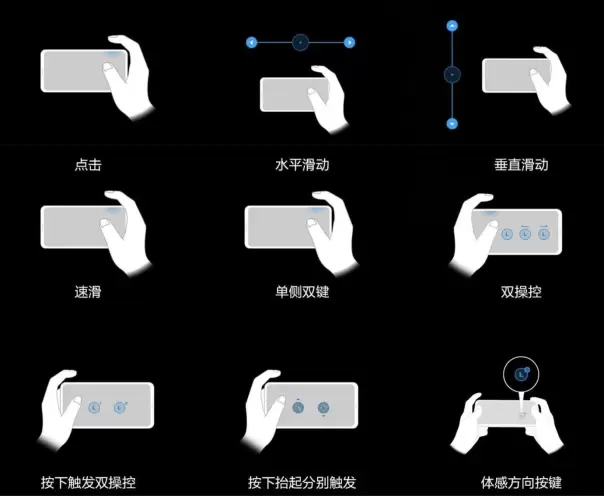 点击

水平滑动

垂直滑动

速滑

单侧双键

双操控

按下触发双操控

按下抬起分别触发

体感方向按键