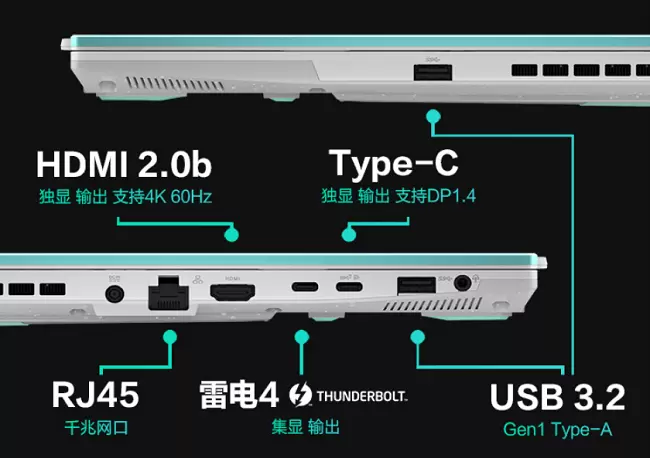 HDMI 2.0b
独显 输出 支持4K 60Hz

Type-C
独显 输出 支持DP1.4

HDMI

RJ45
千兆网口

雷电4 THUNDERBOLT.
集显 输出

USB 3.2
Gen1 Type-A