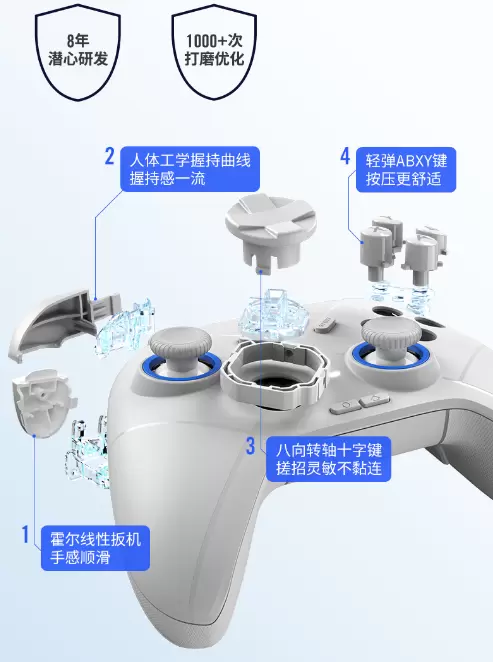 8年
潜心研发

1000+次
打磨优化

2 人体工学握持曲线
握持感一流

4 轻弹ABXY键
按压更舒适

3 八向转轴十字键
搓招灵敏不黏连

1 霍尔线性扳机
手感顺滑