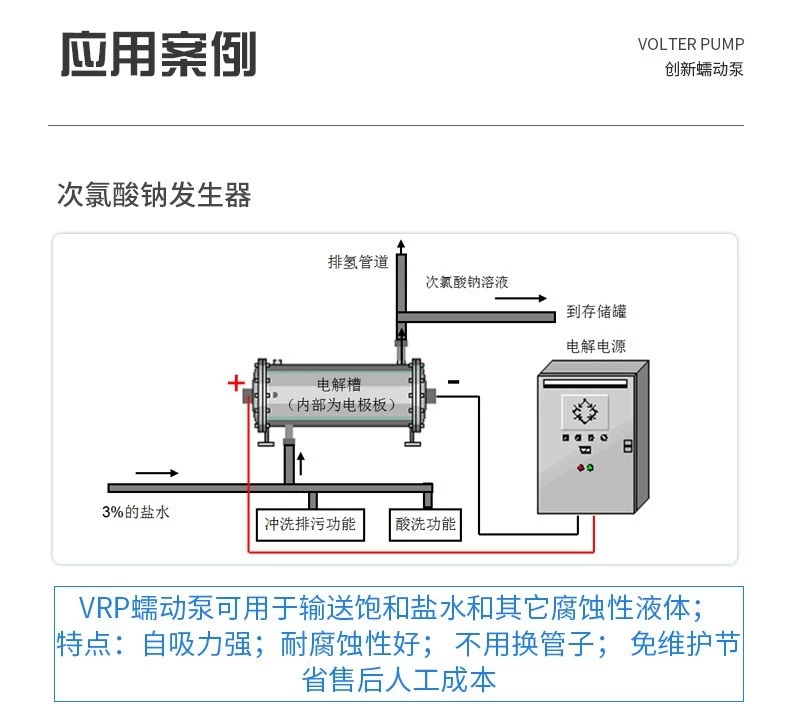 应用案例

VOLTER PUMP
创新蠕动泵

次氯酸钠发生器

排氢管道

次氯酸钠溶液

到存储罐

电解电源

+

电解槽
（内部为电极板）

-

3%的盐水

冲洗排污功能

酸洗功能

VRP蠕动泵可用于输送饱和盐水和其它腐蚀性液体；特点：自吸力强；耐腐蚀性好；不用换管子；免维护节省售后人工成本