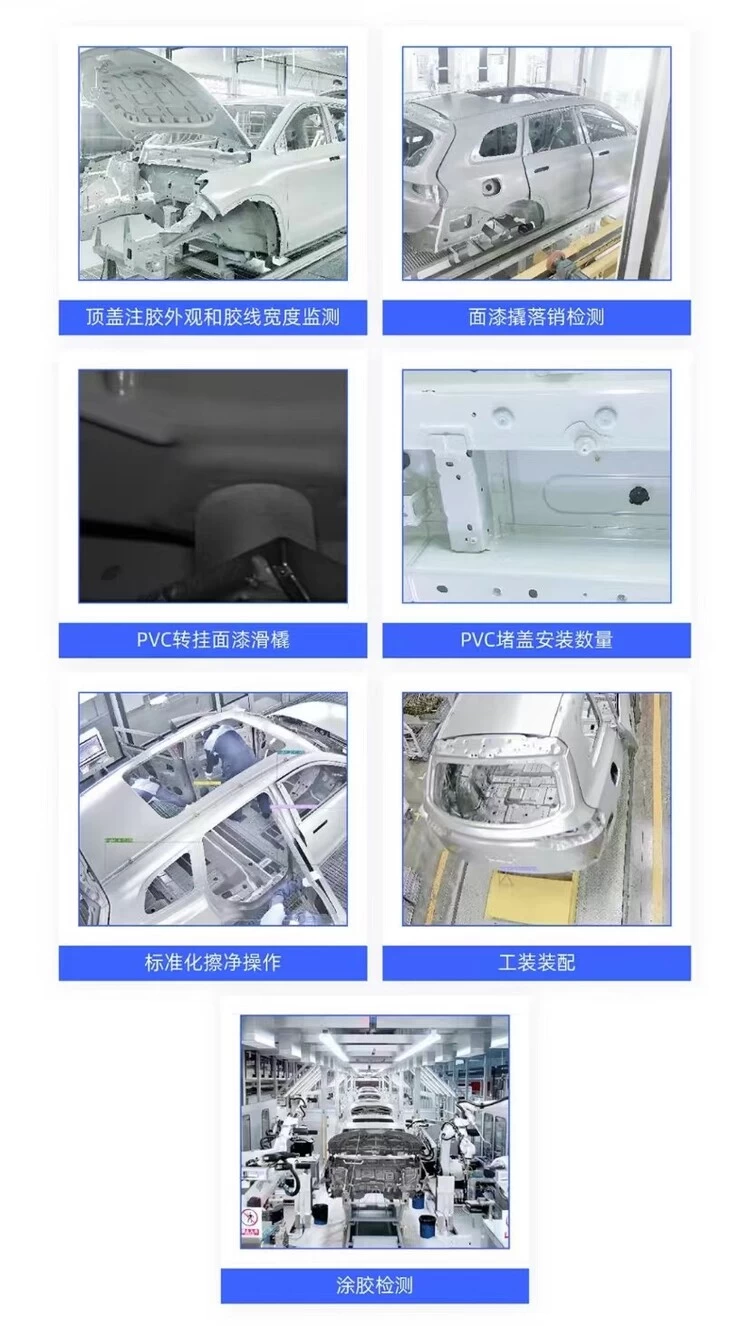 顶盖注胶外观和胶线宽度监测

面漆撬落销检测

PVC转挂面漆滑橇

PVC堵盖安装数量

标准化擦净操作

工装装配

涂胶检测