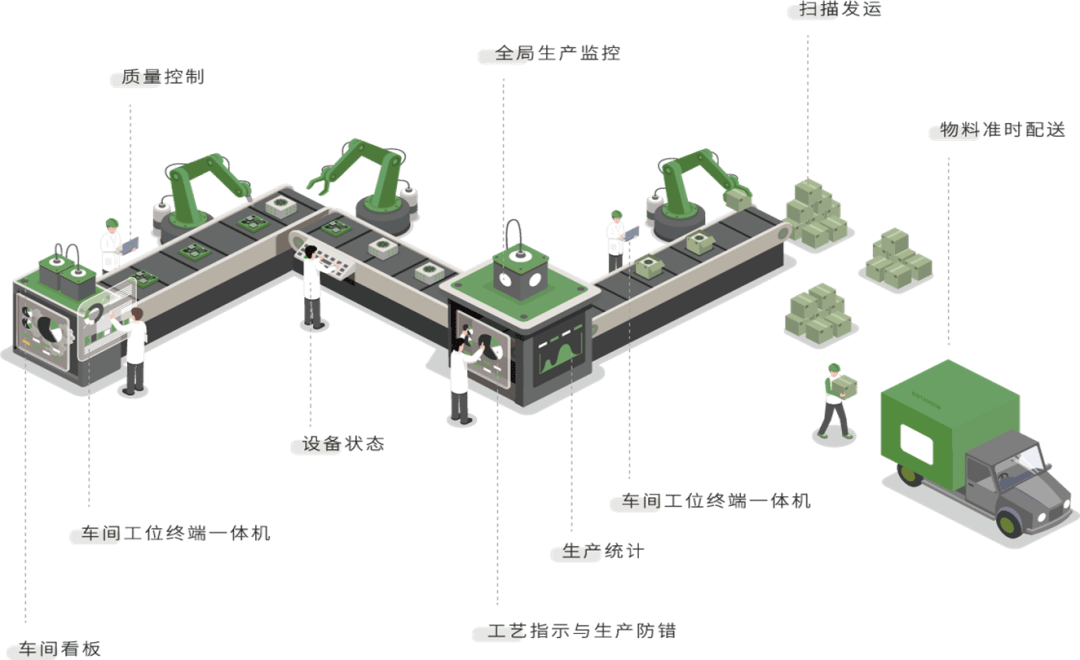 扫描发运

全局生产监控

质量控制

物料准时配送

设备状态

车间工位终端一体机

车间工位终端一体机

生产统计

工艺指示与生产防错

车间看板