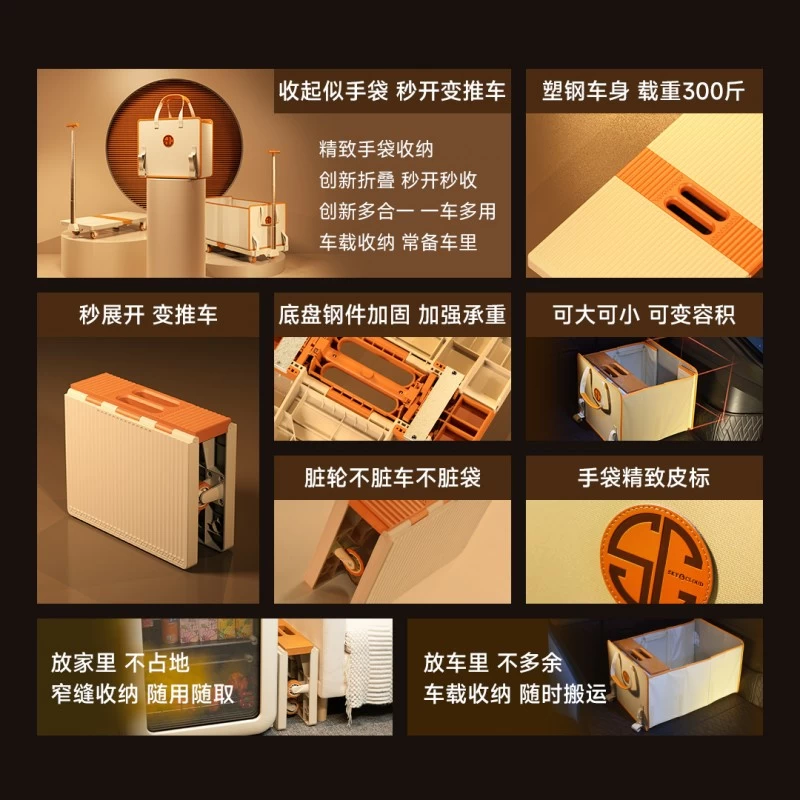 收起似手袋 秒开变推车

精致手袋收纳
创新折叠 秒开秒收
创新多合一 一车多用
车载收纳 常备车里

塑钢车身 载重300斤

秒展开 变推车

底盘钢件加固 加强承重

可大可小 可变容积

脏轮不脏车不脏袋

手袋精致皮标

SKY CLOUD

放家里 不占地
窄缝收纳 随用随取

放车里 不多余
车载收纳 随时搬运