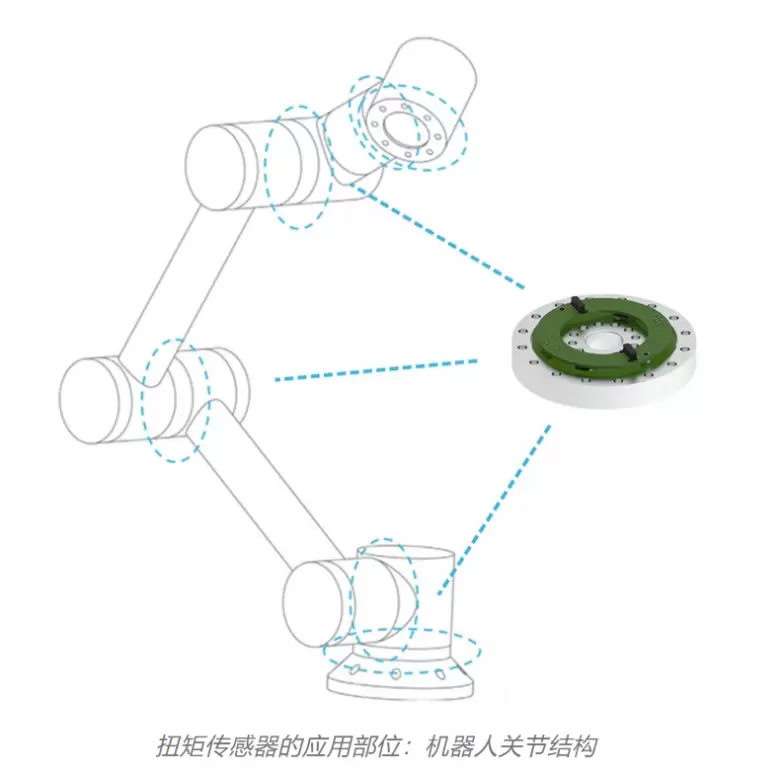 扭矩传感器的应用部位：机器人关节结构