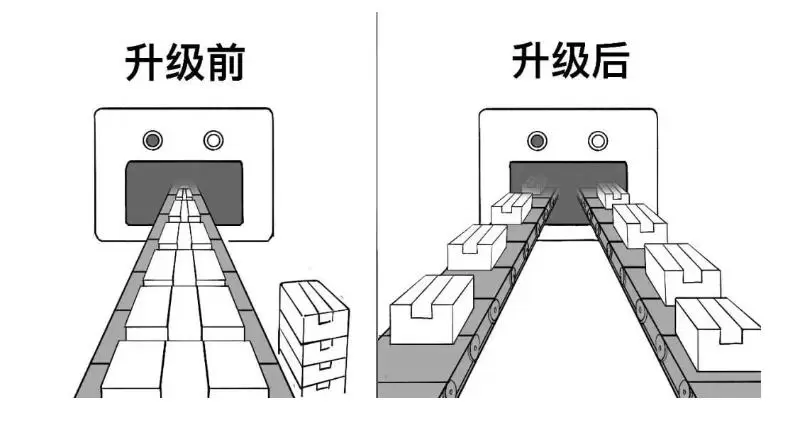 升级前

升级后