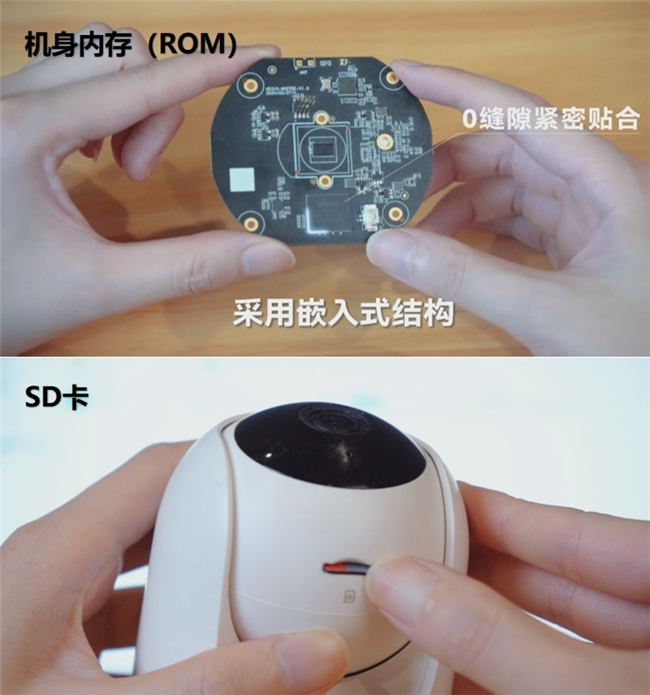 机身内存（ROM）

0缝隙紧密贴合

采用嵌入式结构

SD卡