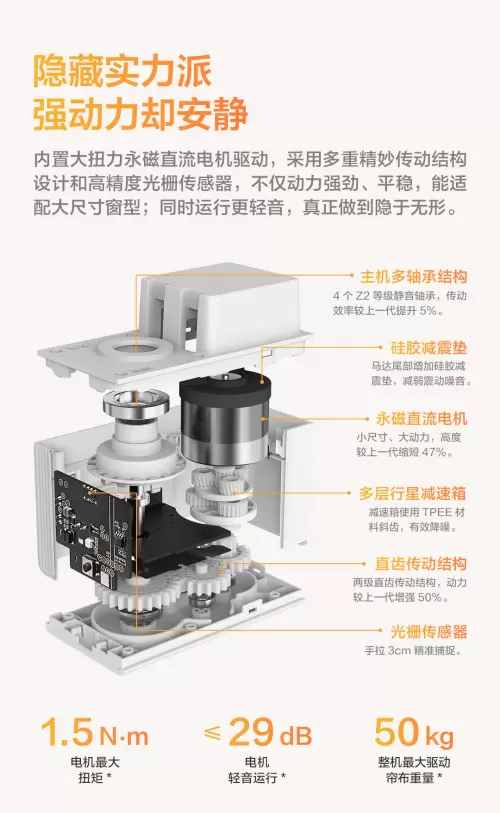 隐藏实力派
强动力却安静

内置大扭力永磁直流电机驱动，采用多重精妙传动结构设计和高精度光栅传感器，不仅动力强劲、平稳，能适配大尺寸窗型；同时运行更轻音，真正做到隐于无形。

主机多轴承结构
4 个 Z2 等级静音轴承，传动效率较上一代提升 5%。

硅胶减震垫
马达尾部增加硅胶减震垫，减弱震动噪音。

永磁直流电机
小尺寸、大动力，高度较上一代缩短 47%。

多层行星减速箱
减速箱使用 TPEE 材料斜齿，有效降噪。

直齿传动结构
两级直齿传动结构，动力较上一代增强 50%。

光栅传感器
手拉 3cm 精准捕捉。

1.5 N·m
电机最大扭矩 *

≤ 29 dB
电机轻音运行 *

50 kg
整机最大驱动帘布重量 *